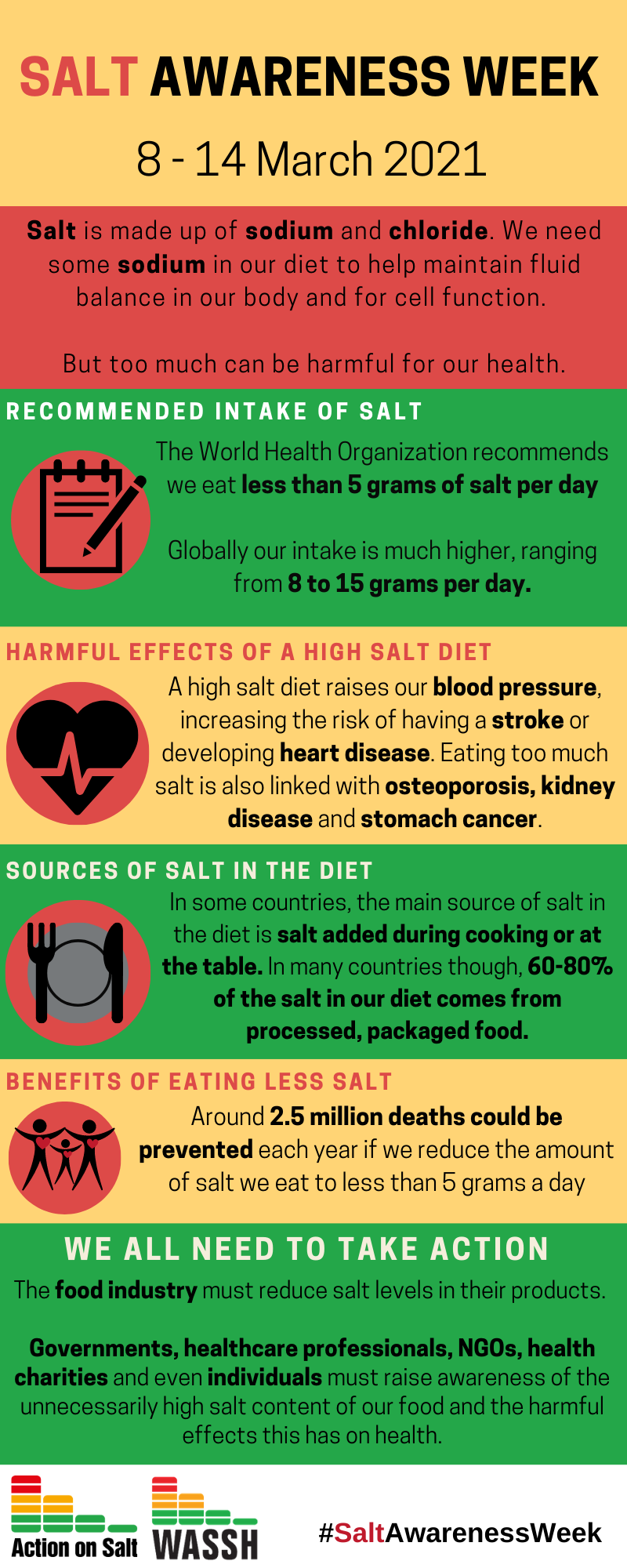 SALT AWARENESS WEEK

8 - 14 March 2021

Salt is made up of sodium and chloride. We need some sodium in our diet to help maintain fluid balance in our body and for cell function.

But too much can be harmful for our health.

RECOMMENDED INTAKE OF SALT

The World Health Organization recommends we eat less than 5 grams of salt per day

Globally our intake is much higher, ranging from 8 to 15 grams per day.

HARMFUL EFFECTS OF A HIGH SALT DIET

A high salt diet raises our blood pressure, increasing the risk of having a stroke or developing heart disease. Eating too much salt is also linked with osteoporosis, kidney disease and stomach cancer.

SOURCES OF SALT IN THE DIET

In some countries, the main source of salt in the diet is salt added during cooking or at the table. In many countries though, 60-80% of the salt in our diet comes from processed, packaged food.

BENEFITS OF EATING LESS SALT

Around 2.5 million deaths could be prevented each year if we reduce the amount of salt we eat to less than 5 grams a day

WE ALL NEED TO TAKE ACTION

The food industry must reduce salt levels in their products.

Governments, healthcare professionals, NGOs, health charities and even individuals must raise awareness of the unnecessarily high salt content of our food and the harmful effects this has on health.

Action on Salt

WASSH

#SaltAwarenessWeek